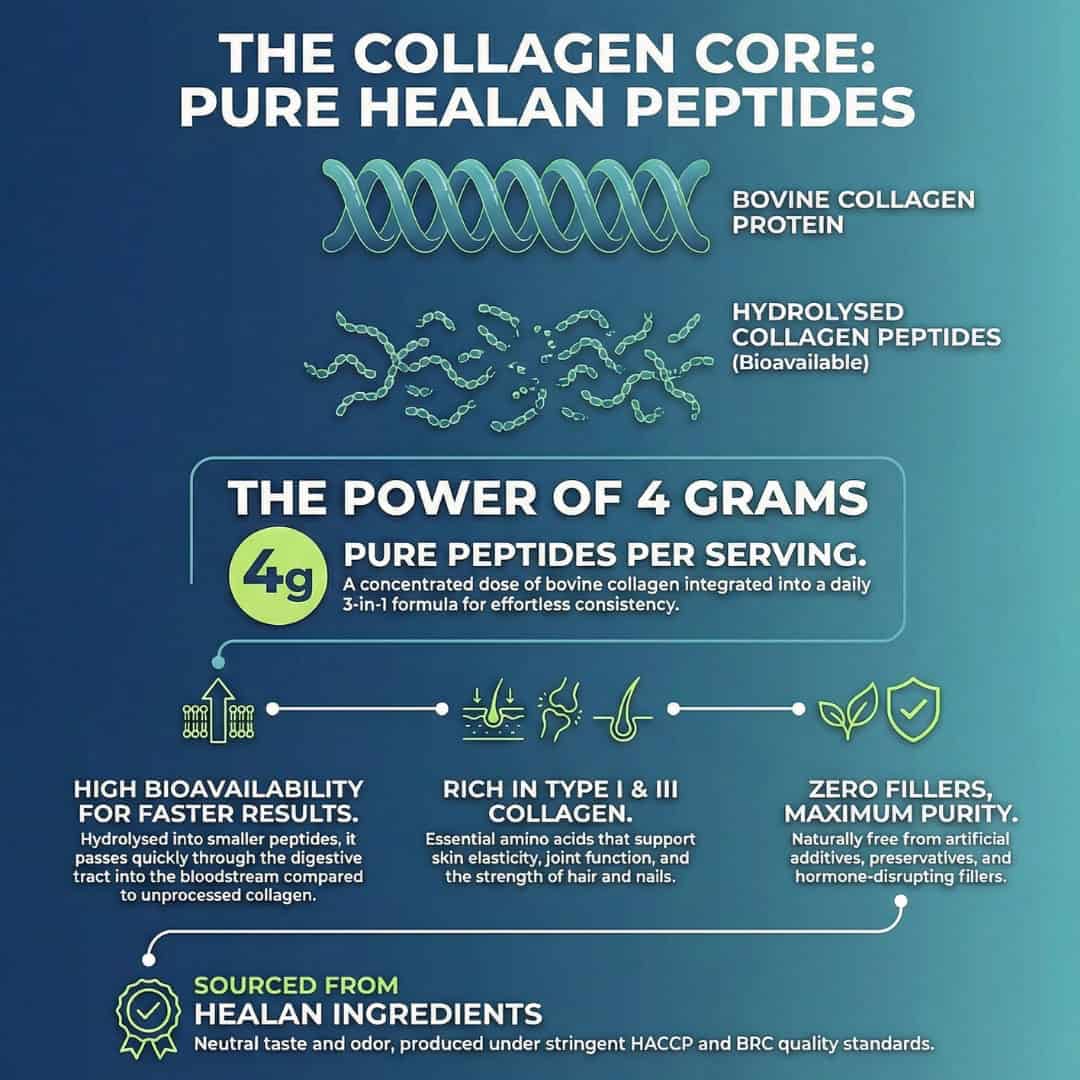 THE COLLAGEN CORE: PURE HEALAN PEPTIDES

BOVINE COLLAGEN PROTEIN

HYDROLYSED COLLAGEN PEPTIDES (Bioavailable)

THE POWER OF 4 GRAMS

4g

PURE PEPTIDES PER SERVING.

A concentrated dose of bovine collagen integrated into a daily 3-in-1 formula for effortless consistency.

HIGH BIOAVAILABILITY FOR FASTER RESULTS.

Hydrolysed into smaller peptides, it passes quickly through the digestive tract into the bloodstream compared to unprocessed collagen.

RICH IN TYPE I & III COLLAGEN.

Essential amino acids that support skin elasticity, joint function, and the strength of hair and nails.

ZERO FILLERS, MAXIMUM PURITY.

Naturally free from artificial additives, preservatives, and hormone-disrupting fillers.

SOURCED FROM

HEALAN INGREDIENTS

Neutral taste and odor, produced under stringent HACCP and BRC quality standards.