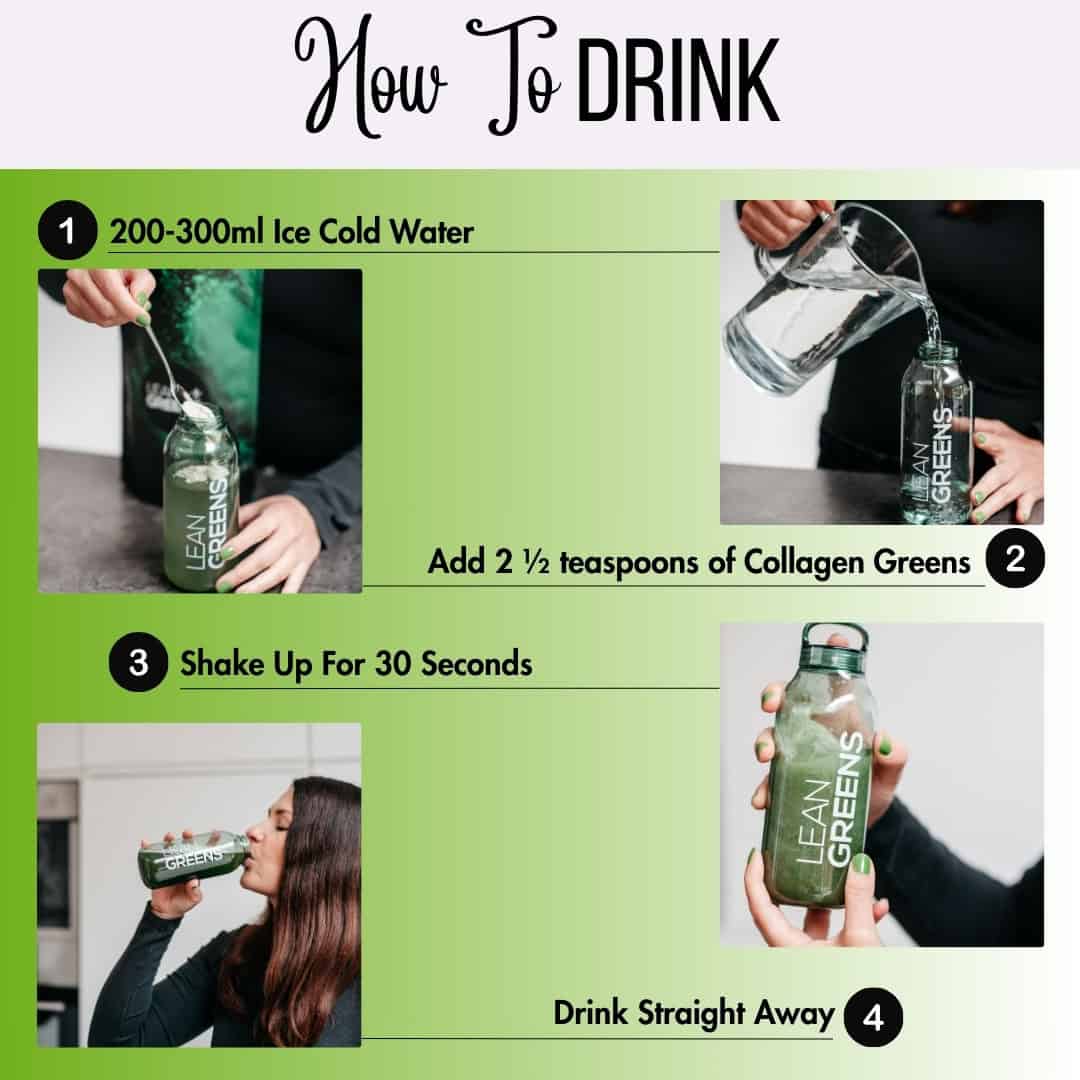 How To DRINK

1 200-300ml Ice Cold Water

LEAN GREENS

LEAN GREENS

Add 2 ½ teaspoons of Collagen Greens 2

3 Shake Up For 30 Seconds

LEAN GREENS

GREENS

Drink Straight Away 4